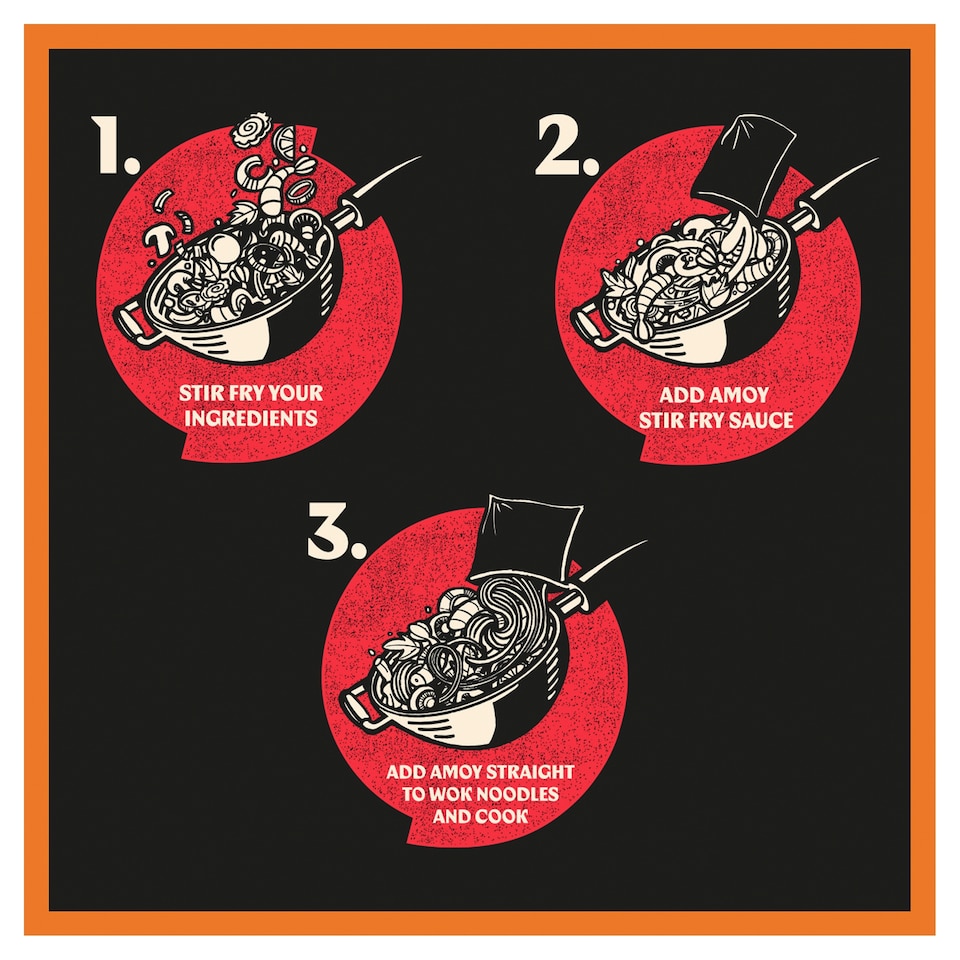 1.

STIR FRY YOUR INGREDIENTS

2.

ADD AMOY STIR FRY SAUCE

3.

ADD AMOY STRAIGHT TO WOK NOODLES AND COOK