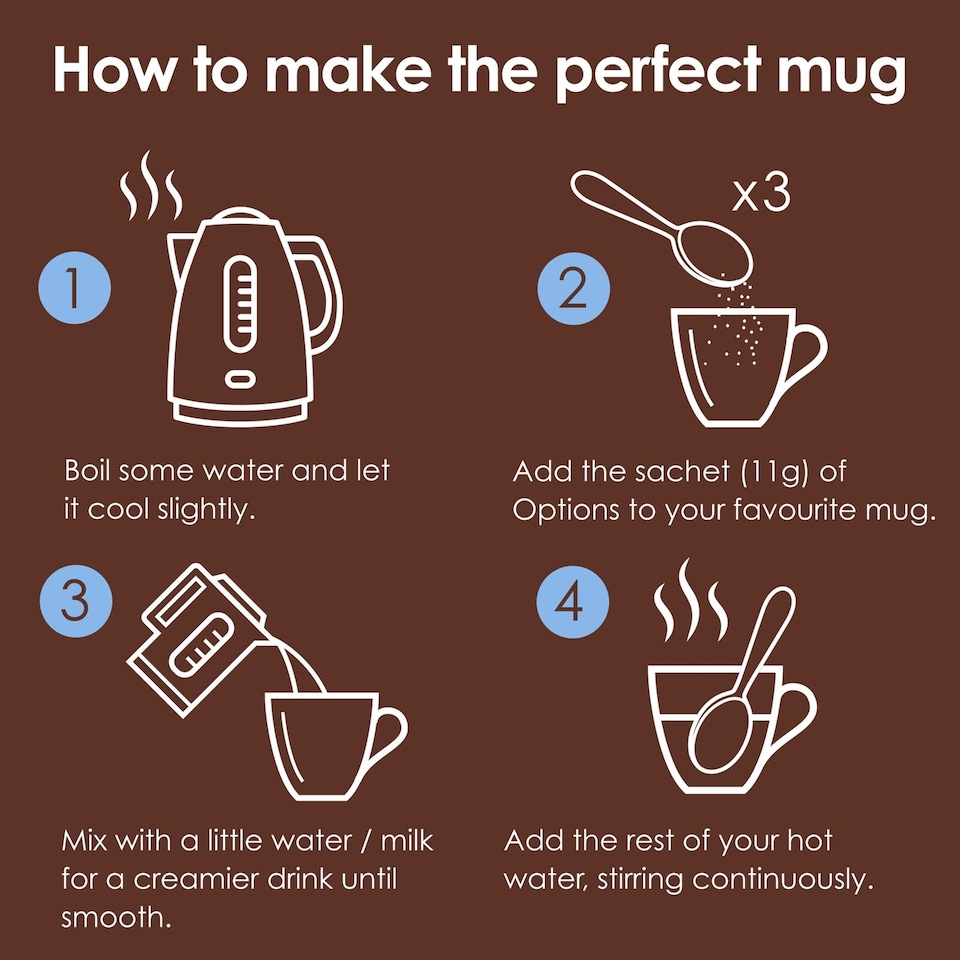 How to make the perfect mug

1

Boil some water and let it cool slightly.

2

x3

Add the sachet (11g) of Options to your favourite mug.

3

Mix with a little water / milk for a creamier drink until smooth.

4

Add the rest of your hot water, stirring continuously.