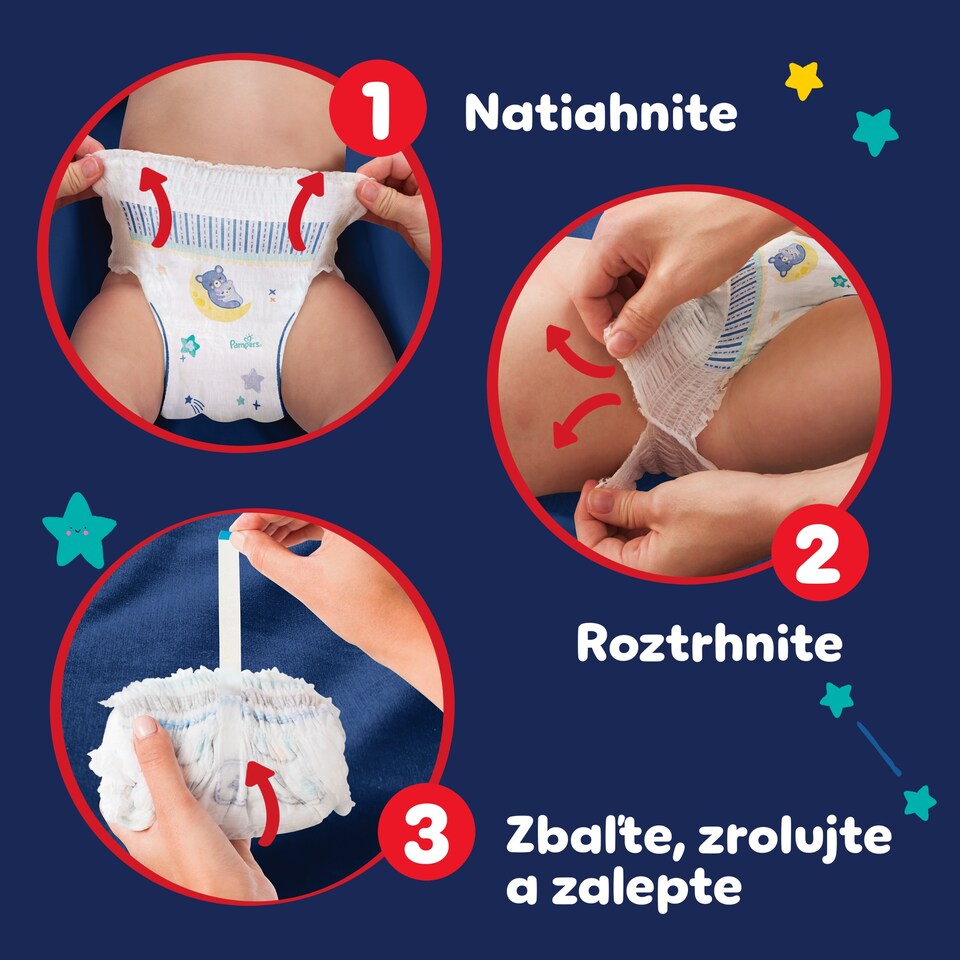 1 Natiahnite

Pampers

2 Roztrhnite

3 Zbaľte, zrolujte a zalepte