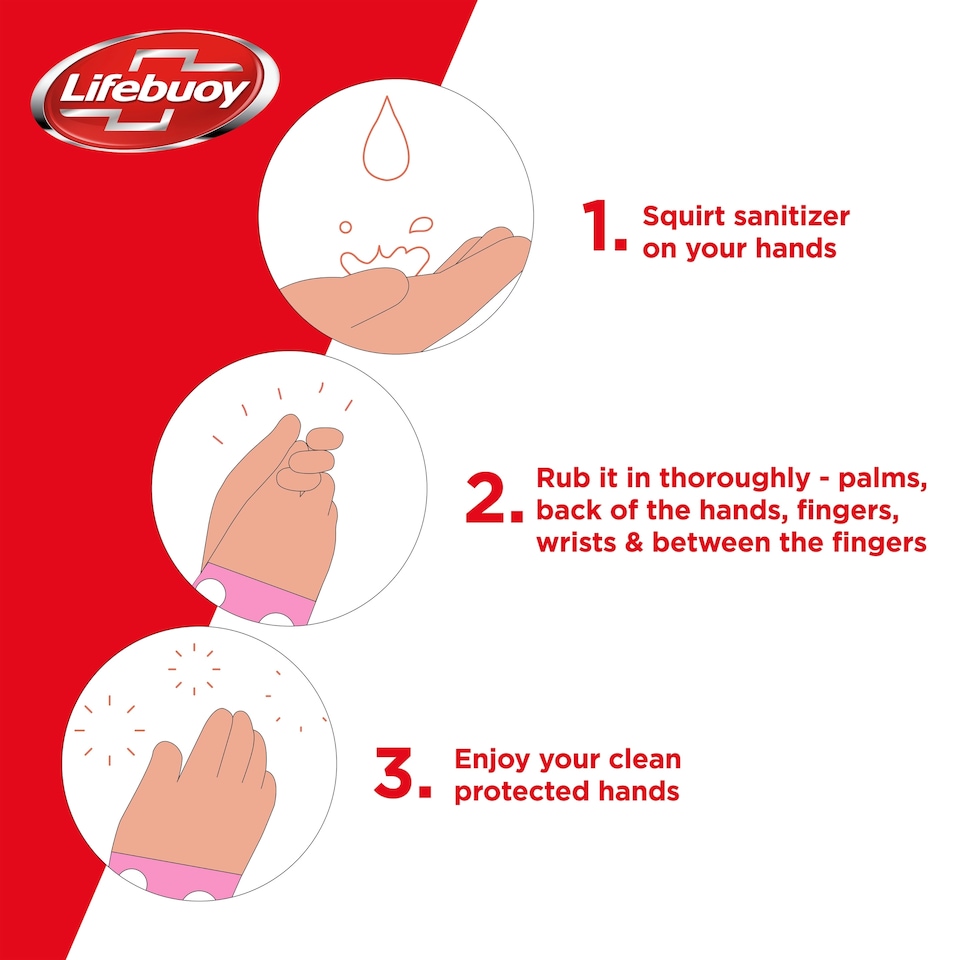 Lifebuoy

1. Squirt sanitizer on your hands

2. Rub it in thoroughly - palms, back of the hands, fingers, wrists & between the fingers

3. Enjoy your clean protected hands