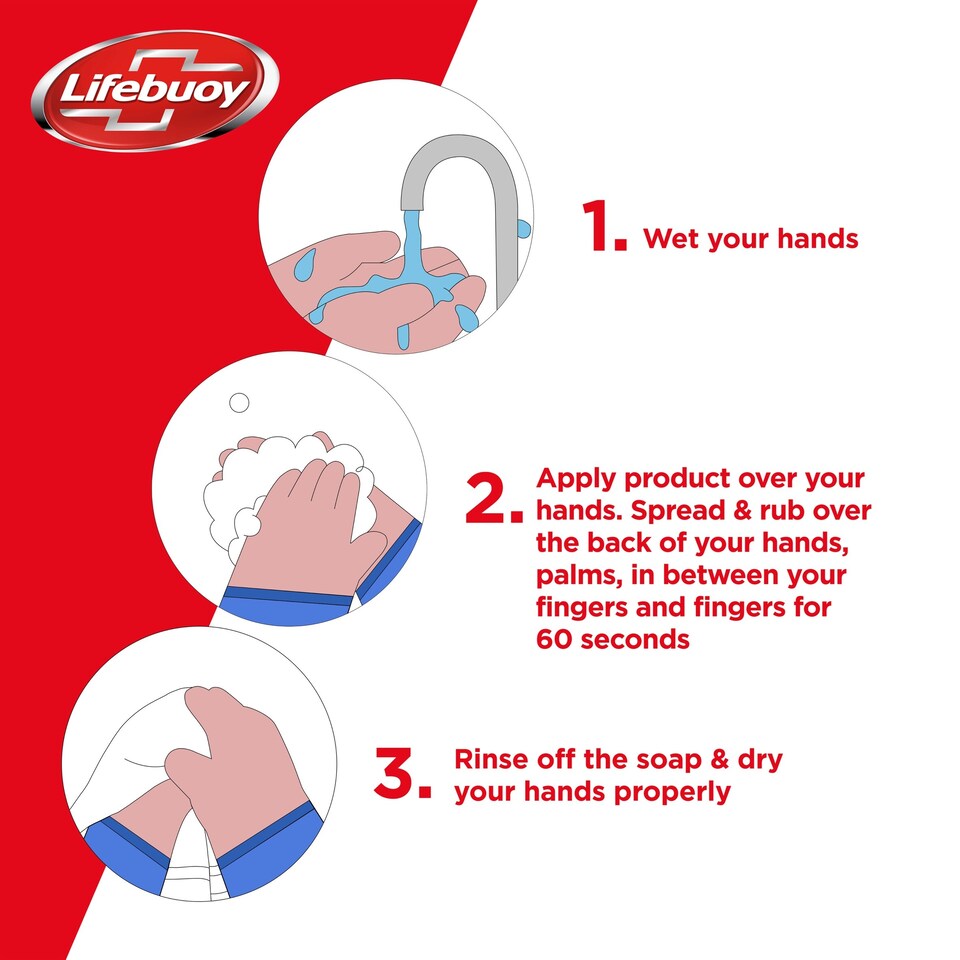 Lifebuoy

1. Wet your hands

2. Apply product over your hands. Spread & rub over the back of your hands, palms, in between your fingers and fingers for 60 seconds

3. Rinse off the soap & dry your hands properly