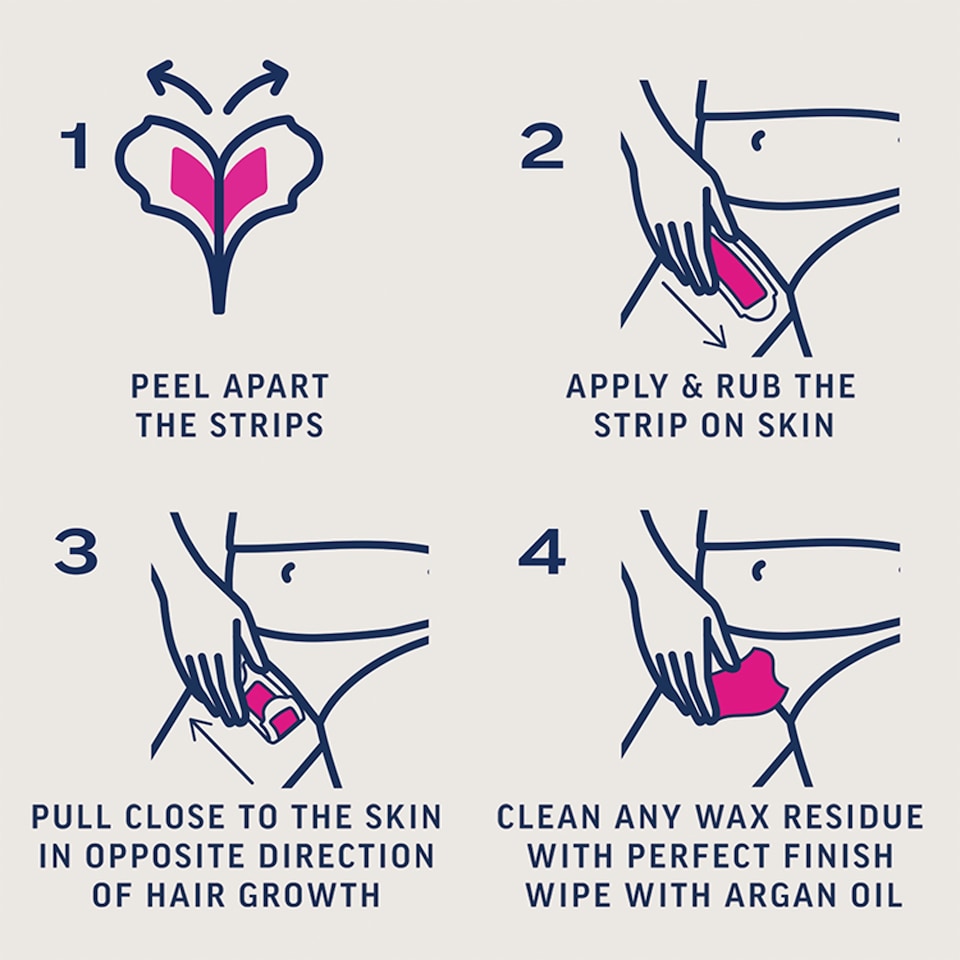 1

PEEL APART THE STRIPS

2

APPLY & RUB THE STRIP ON SKIN

3

PULL CLOSE TO THE SKIN IN OPPOSITE DIRECTION OF HAIR GROWTH

4

CLEAN ANY WAX RESIDUE WITH PERFECT FINISH WIPE WITH ARGAN OIL