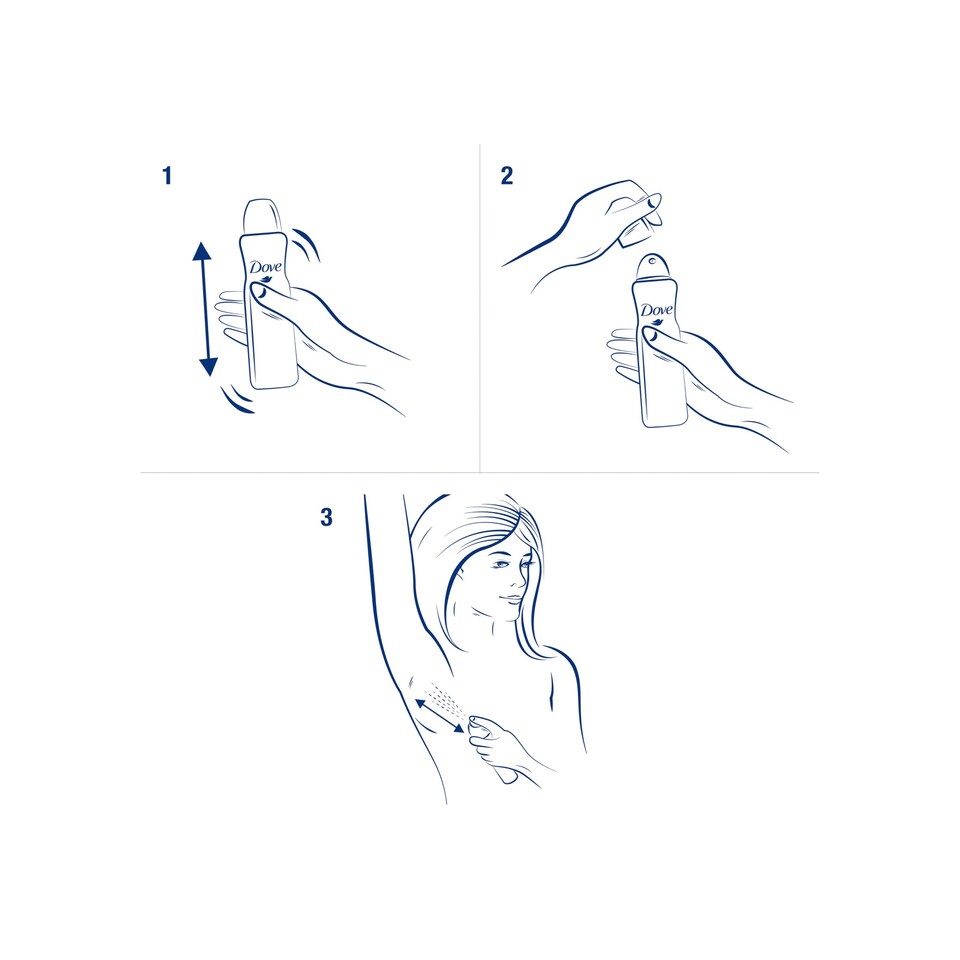 1

Dove

2

Dove

3