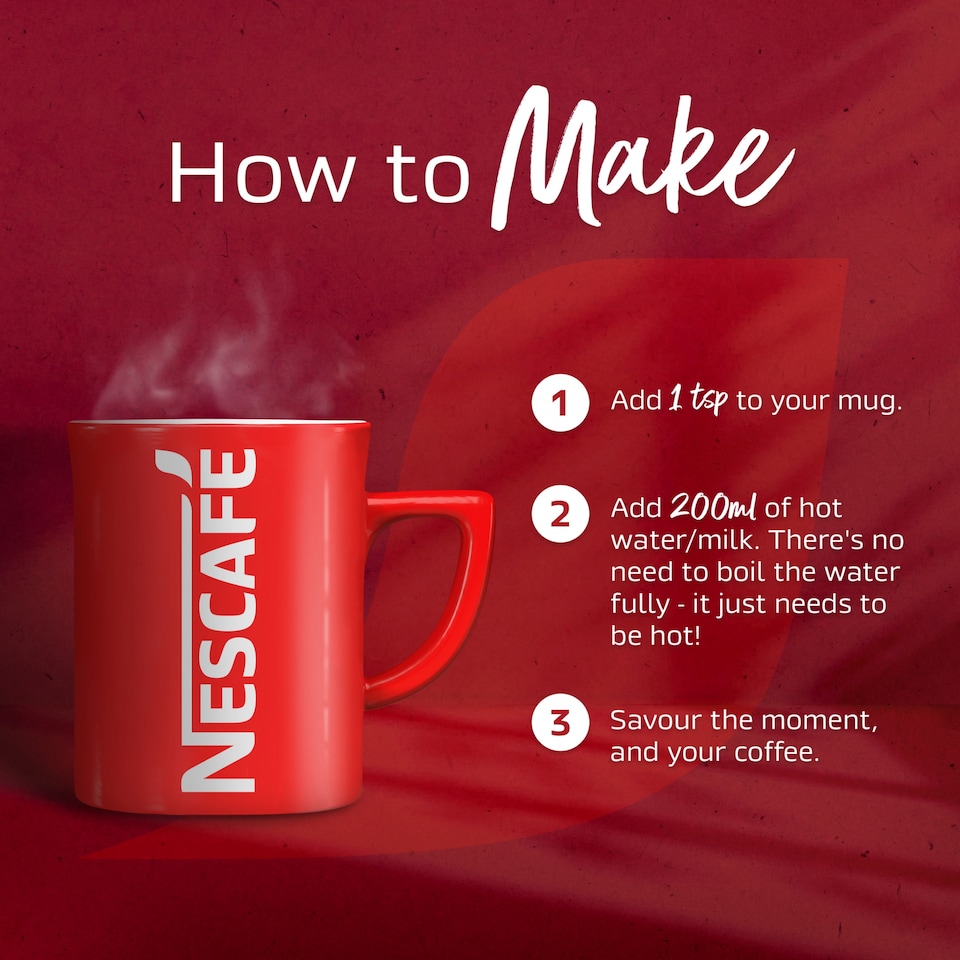 How to Make

NESCAFÉ

1 Add 1 tsp to your mug.

2 Add 200ml of hot water/milk. There's no need to boil the water fully - it just needs to be hot!

3 Savour the moment, and your coffee.