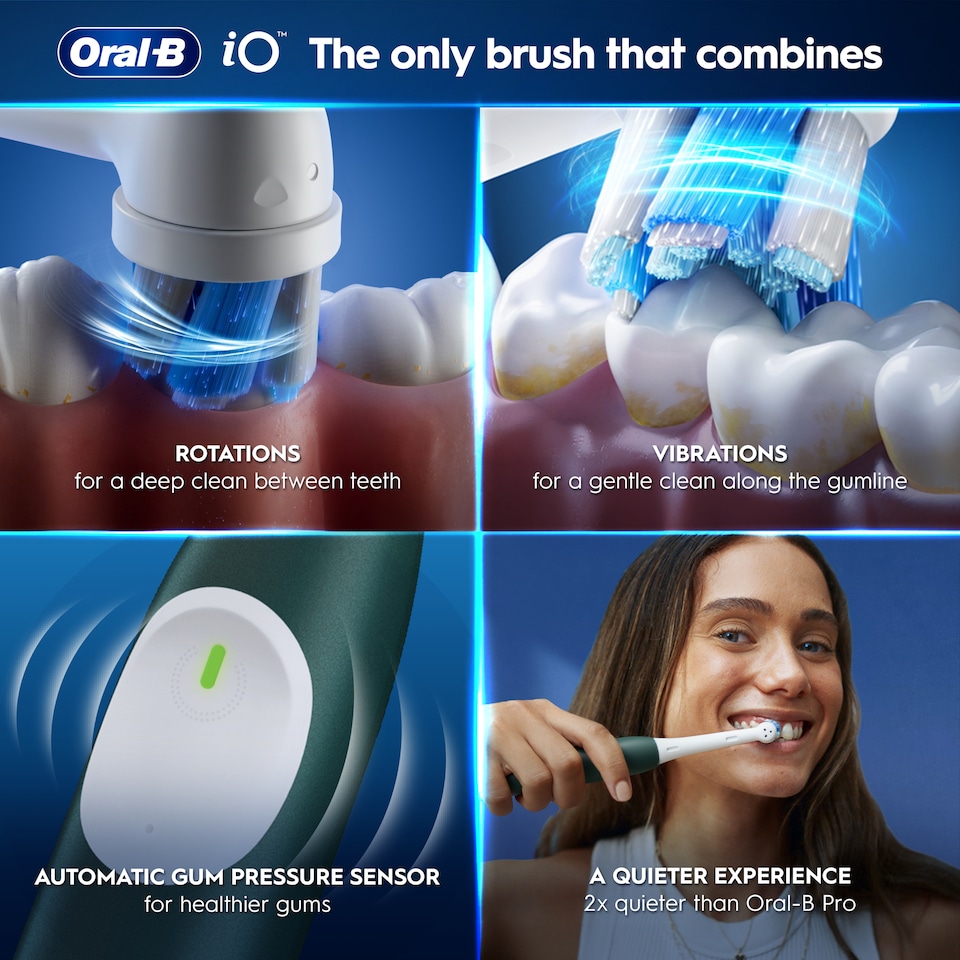 Oral-B iO™ The only brush that combines

ROTATIONS
for a deep clean between teeth

VIBRATIONS
for a gentle clean along the gumline

AUTOMATIC GUM PRESSURE SENSOR
for healthier gums

A QUIETER EXPERIENCE
2x quieter than Oral-B Pro