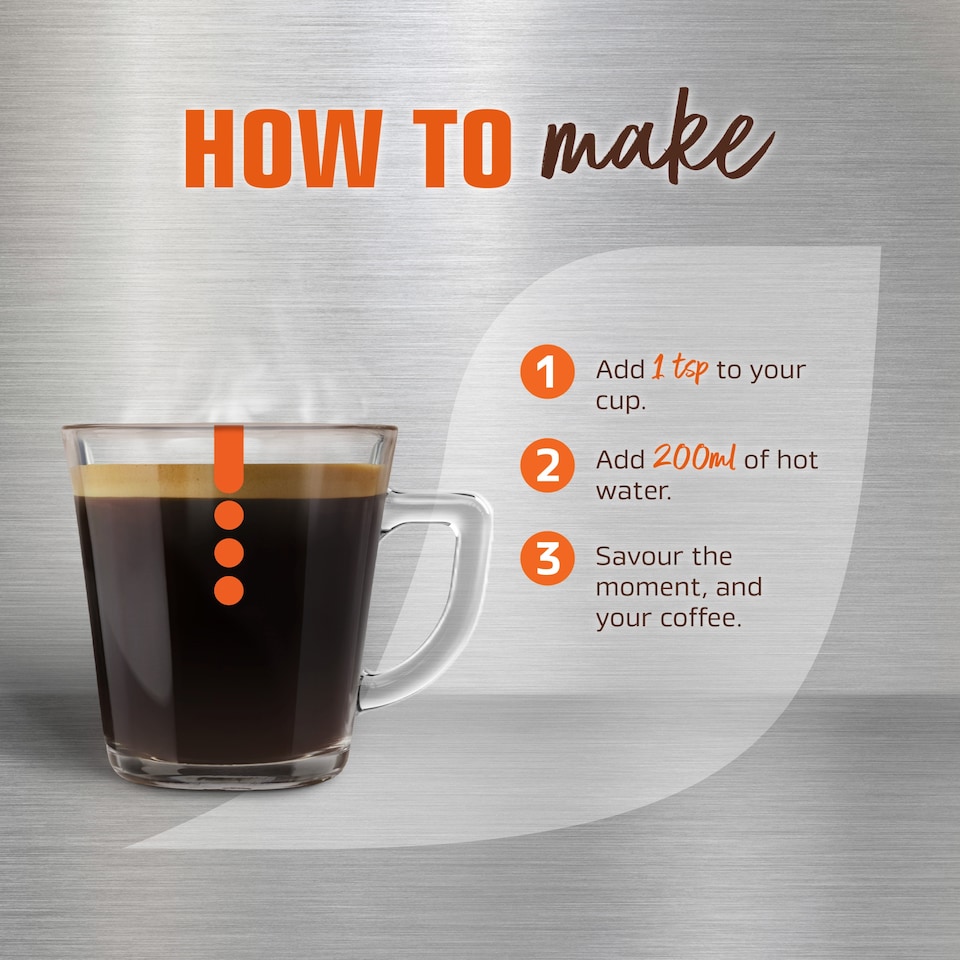 HOW TO make

1 Add 1 tsp to your cup.

2 Add 200ml of hot water.

3 Savour the moment, and your coffee.