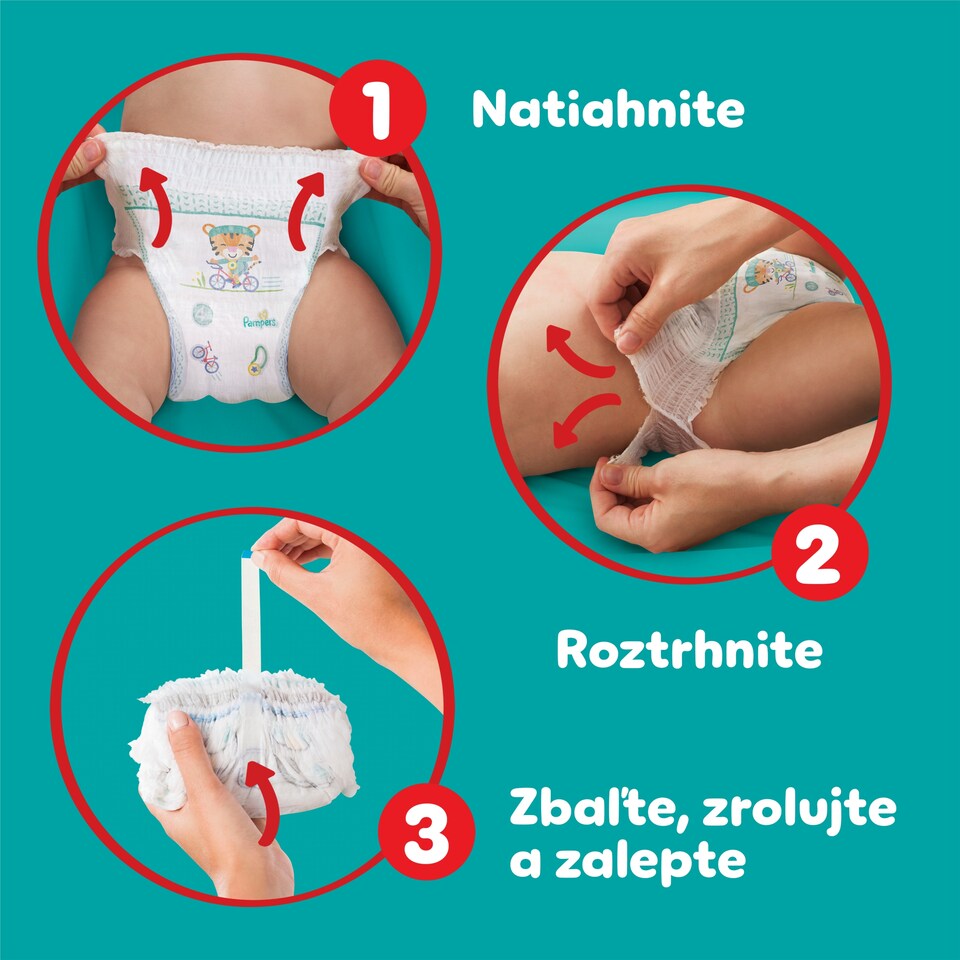 1 Natiahnite

Pampers

2 Roztrhnite

3 Zbaľte, zrolujte a zalepte