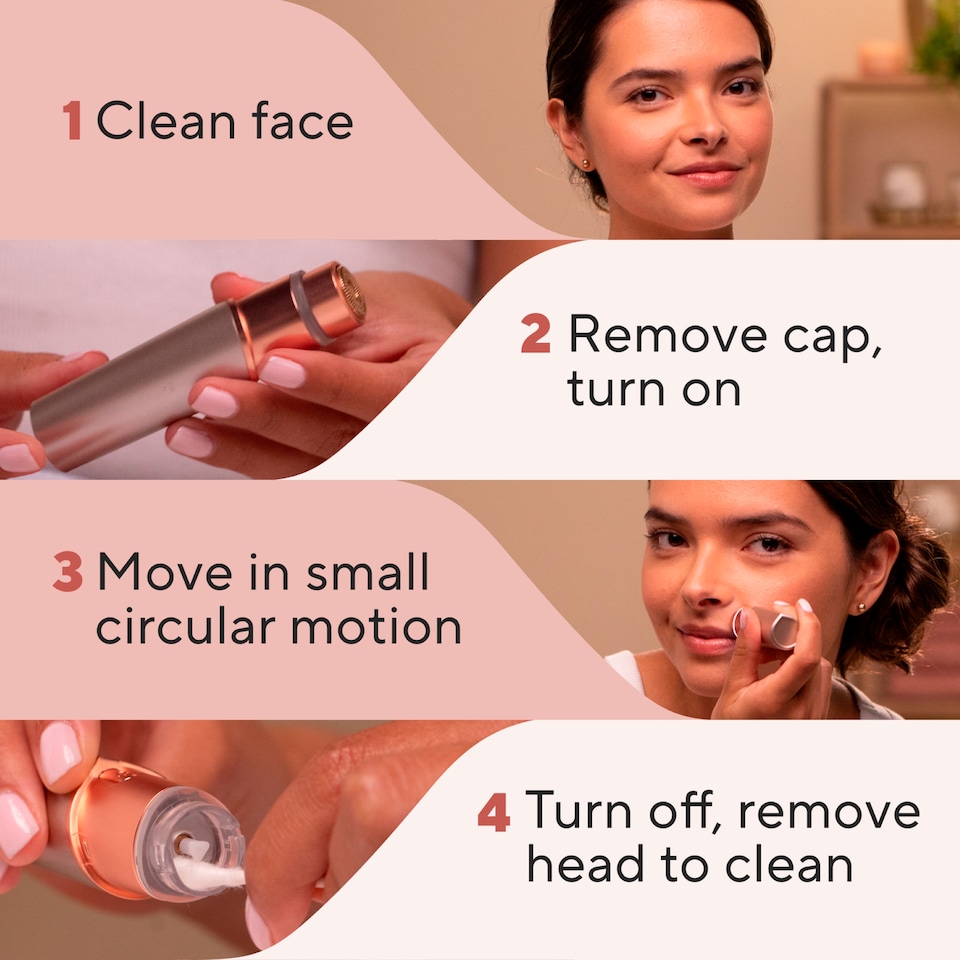 1 Clean face

2 Remove cap, turn on

3 Move in small circular motion

4 Turn off, remove head to clean