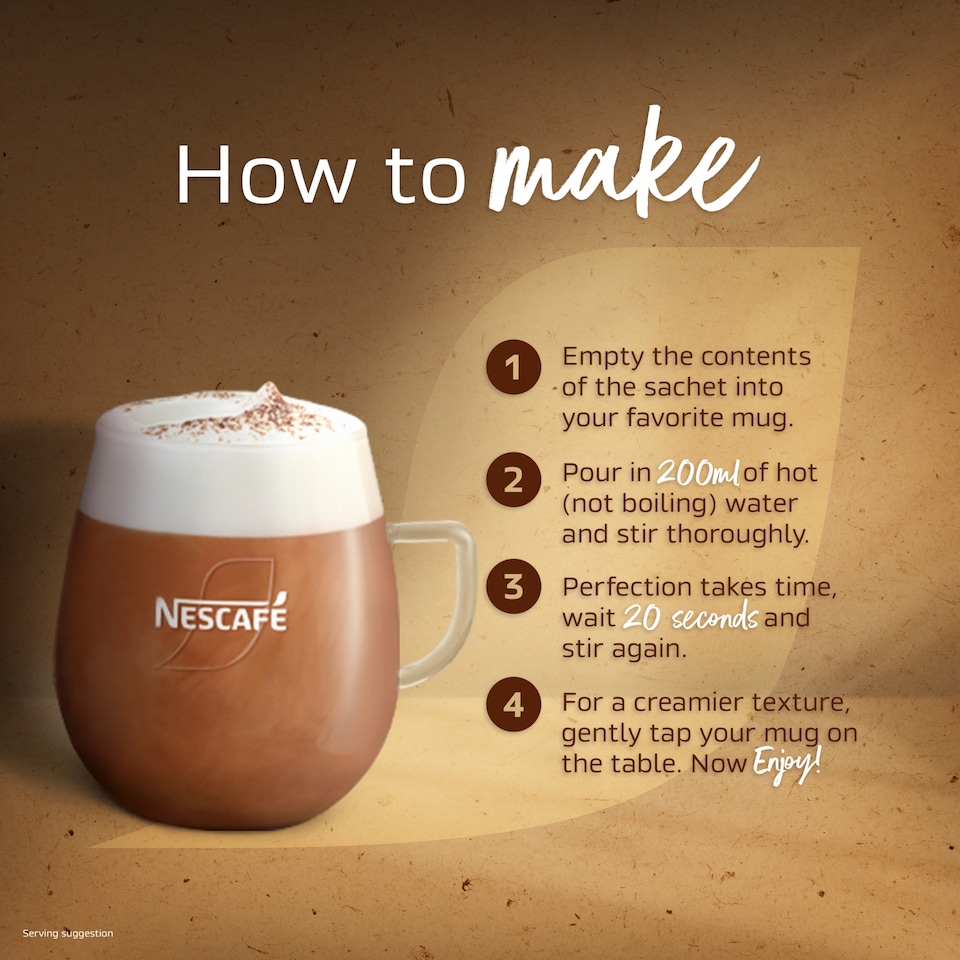 How to make

NESCAFÉ

1 Empty the contents of the sachet into your favorite mug.

2 Pour in 200ml of hot (not boiling) water and stir thoroughly.

3 Perfection takes time, wait 20 seconds and stir again.

4 For a creamier texture, gently tap your mug on the table. Now Enjoy!

Serving suggestion