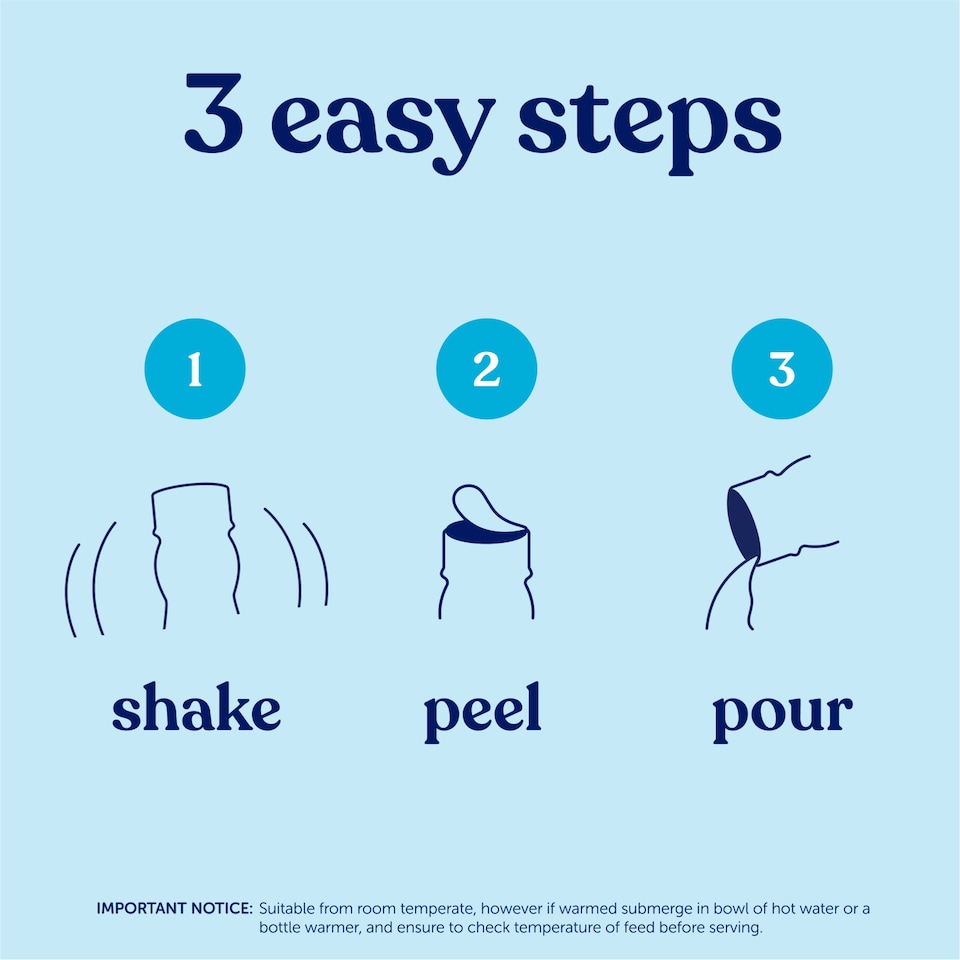 3 easy steps

1
shake

2
peel

3
pour

IMPORTANT NOTICE: Suitable from room temperate, however if warmed submerge in bowl of hot water or a bottle warmer, and ensure to check temperature of feed before serving.