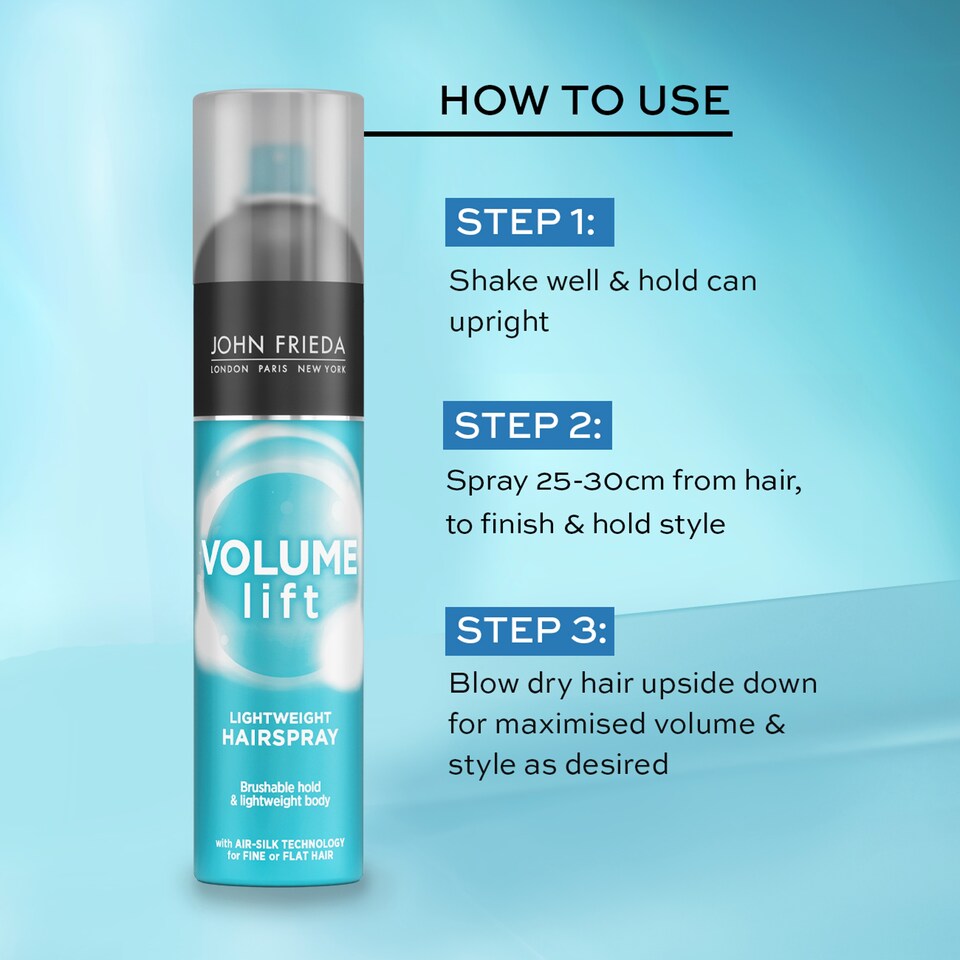 JOHN FRIEDA
LONDON PARIS NEW YORK

VOLUME lift

LIGHTWEIGHT HAIRSPRAY

Brushable hold & lightweight body

with AIR-SILK TECHNOLOGY for FINE or FLAT HAIR

HOW TO USE

STEP 1:
Shake well & hold can upright

STEP 2:
Spray 25-30cm from hair, to finish & hold style

STEP 3:
Blow dry hair upside down for maximised volume & style as desired