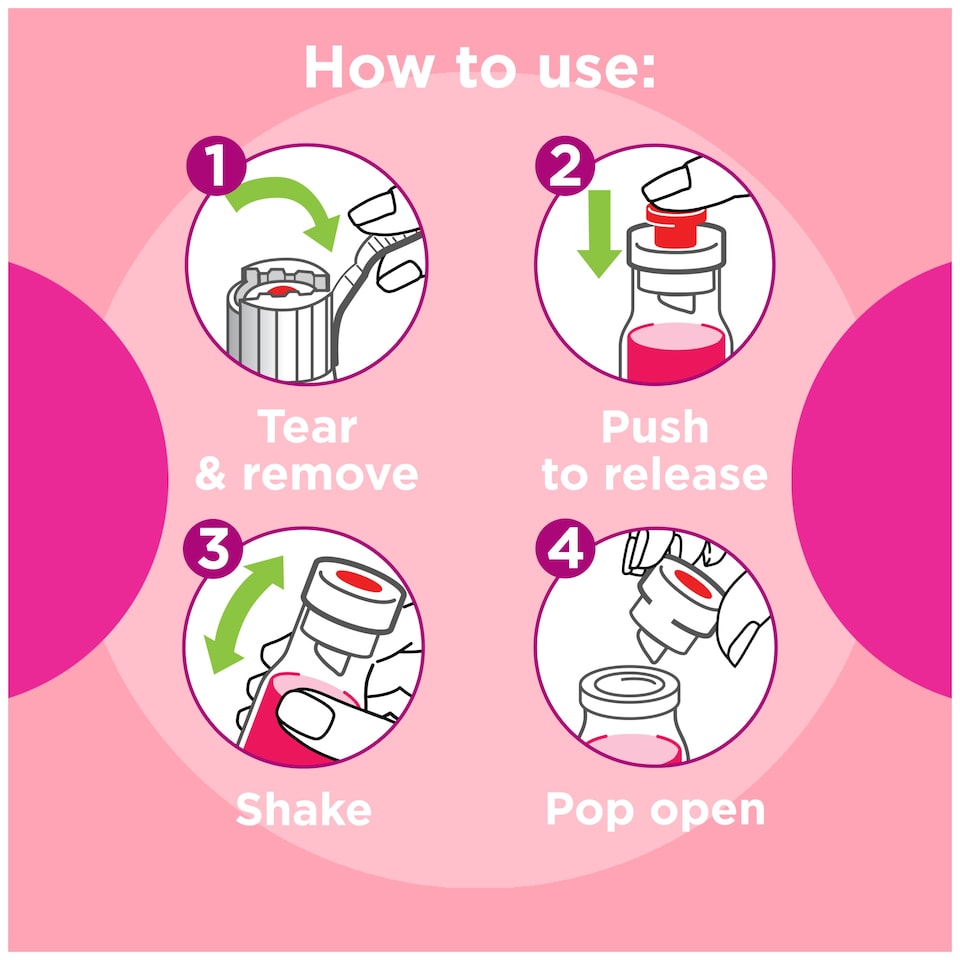 How to use:

1

Tear & remove

2

Push to release

3

Shake

4

Pop open