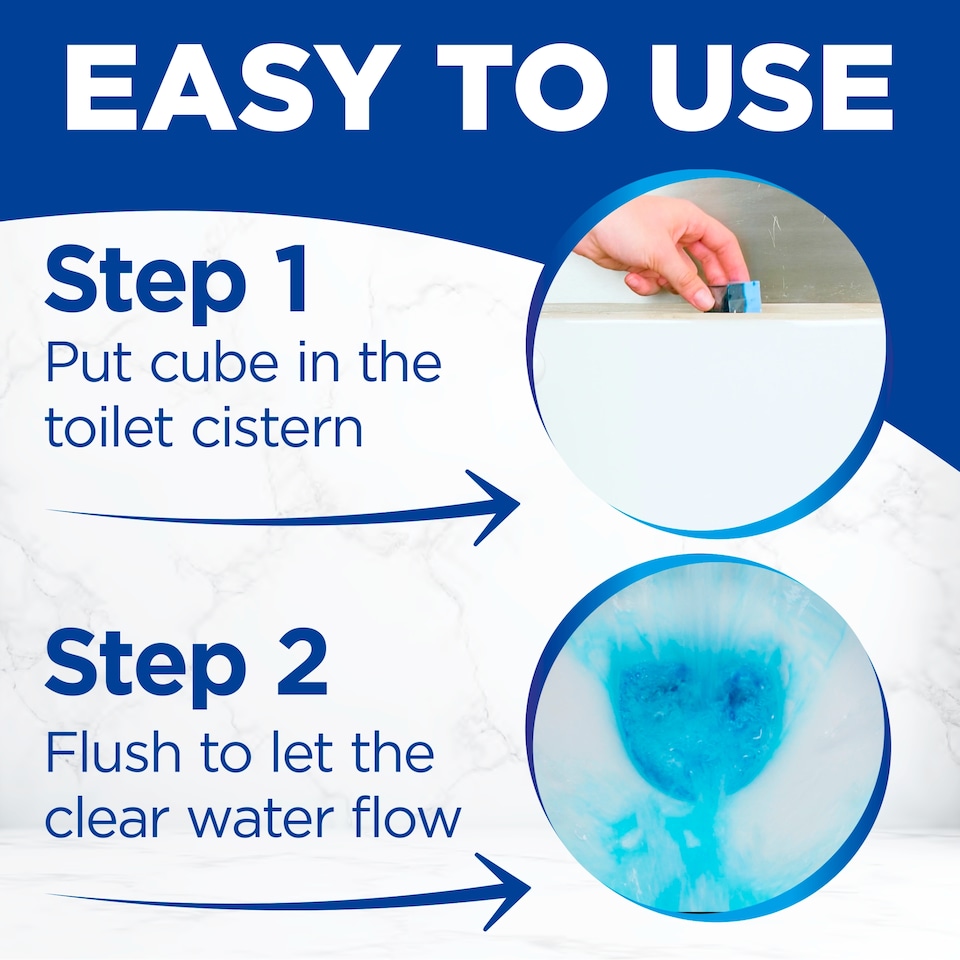 EASY TO USE

Step 1
Put cube in the toilet cistern

Step 2
Flush to let the clear water flow