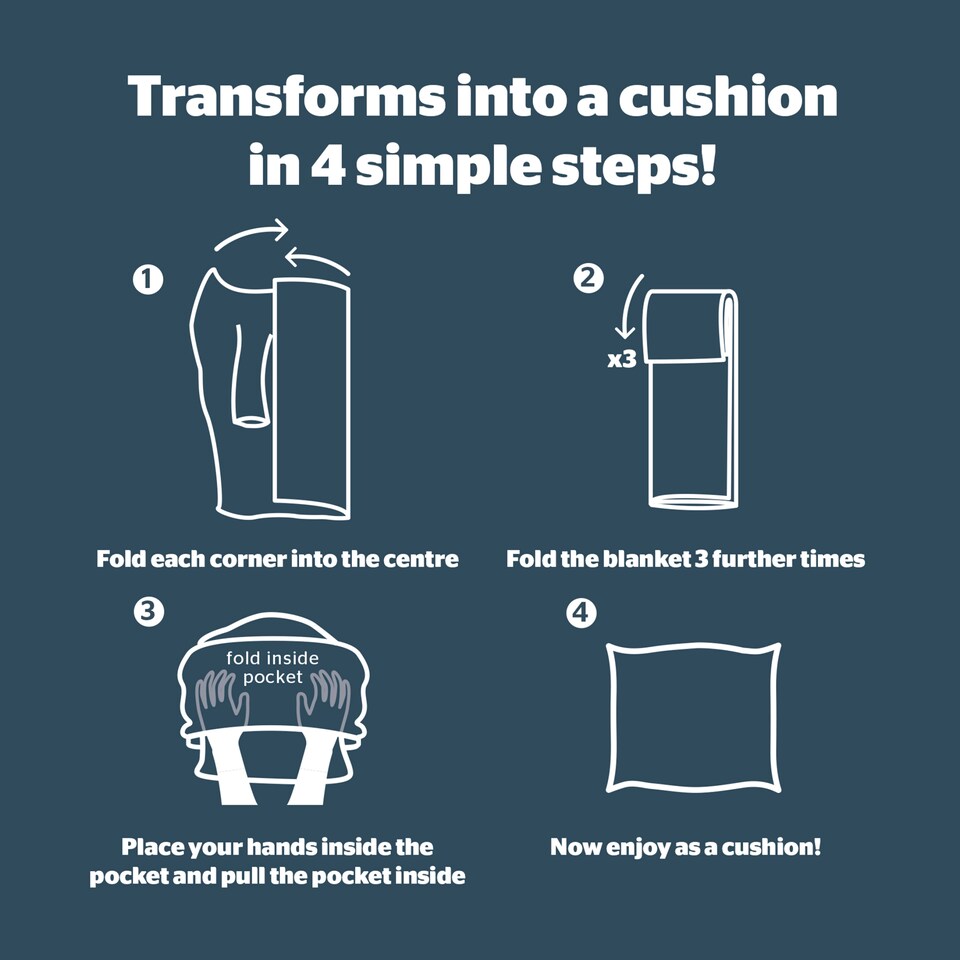 Transforms into a cushion in 4 simple steps!

1

Fold each corner into the centre

2

x3

Fold the blanket 3 further times

3

fold inside pocket

Place your hands inside the pocket and pull the pocket inside

4

Now enjoy as a cushion!