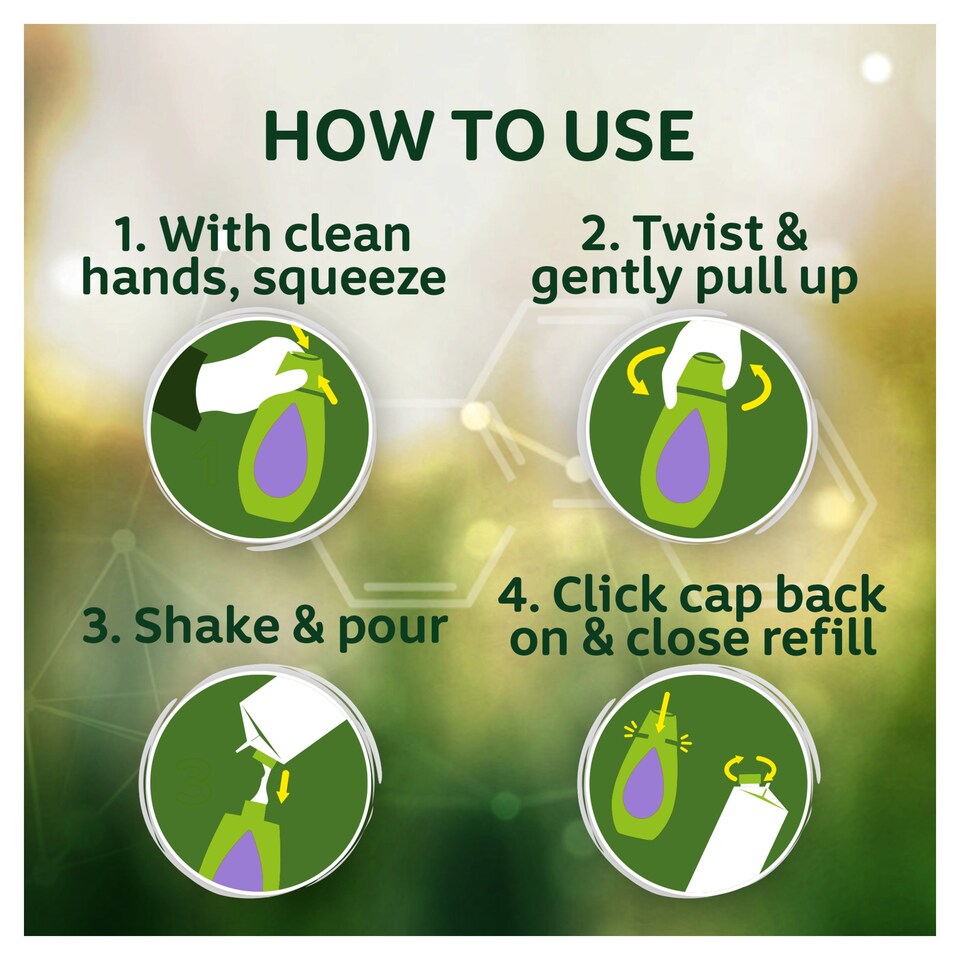 HOW TO USE

1. With clean hands, squeeze

2. Twist & gently pull up

3. Shake & pour

4. Click cap back on & close refill