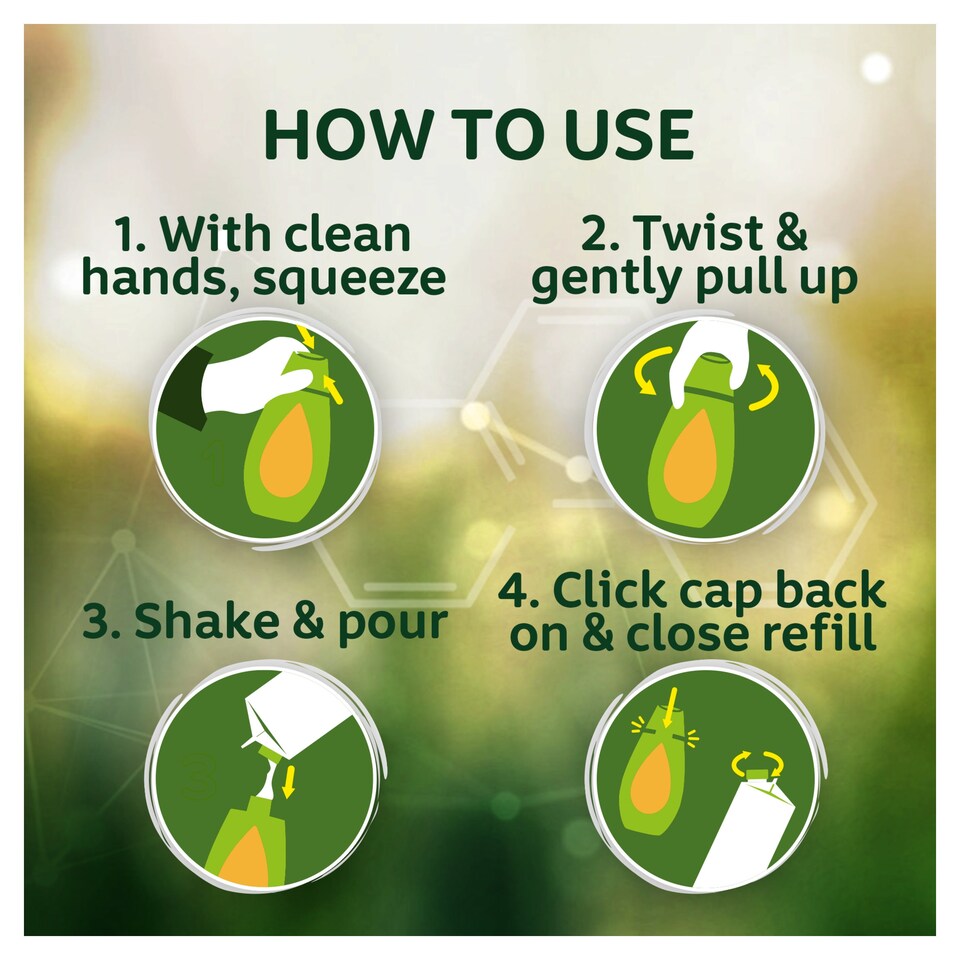 HOW TO USE

1. With clean hands, squeeze

2. Twist & gently pull up

3. Shake & pour

4. Click cap back on & close refill