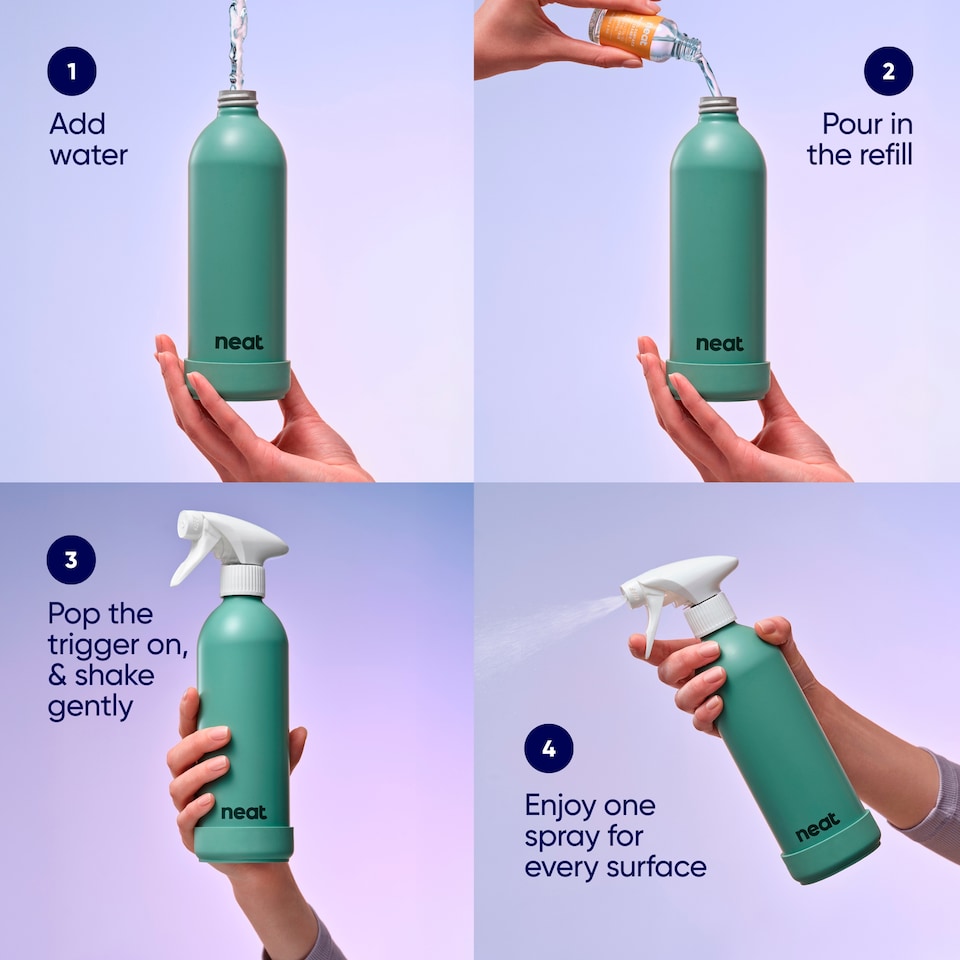 1

Add water

neat

2

Pour in the refill

neat

3

Pop the trigger on, & shake gently

neat

4

Enjoy one spray for every surface

neat