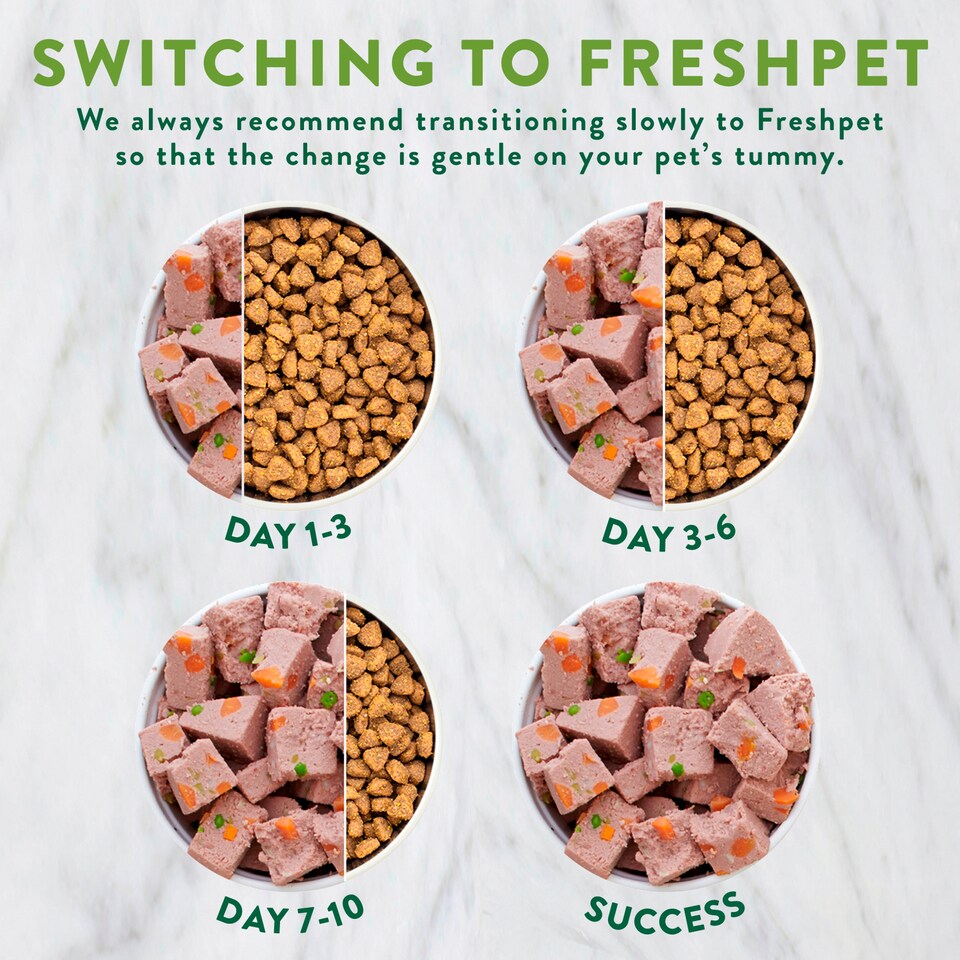 SWITCHING TO FRESHPET

We always recommend transitioning slowly to Freshpet so that the change is gentle on your pet's tummy.

DAY 1-3

DAY 3-6

DAY 7-10

SUCCESS