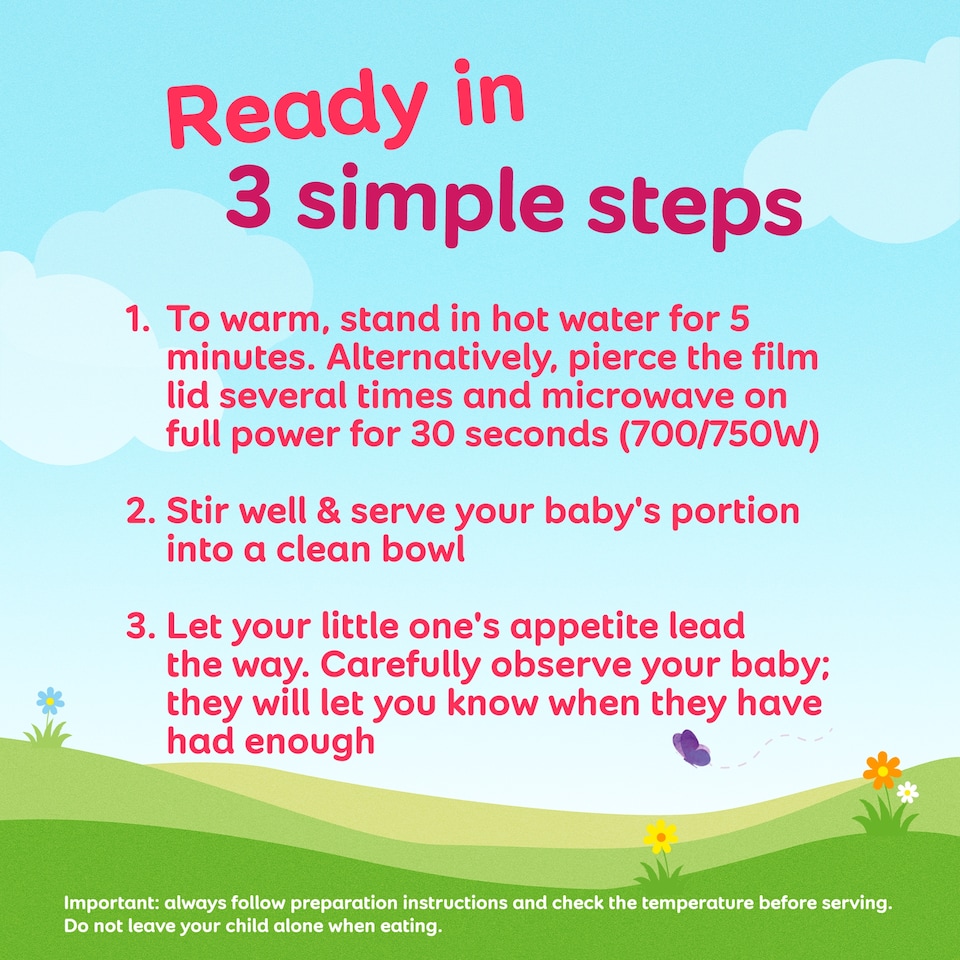 Ready in
3 simple steps

1. To warm, stand in hot water for 5 minutes. Alternatively, pierce the film lid several times and microwave on full power for 30 seconds (700/750W)

2. Stir well & serve your baby's portion into a clean bowl

3. Let your little one's appetite lead the way. Carefully observe your baby; they will let you know when they have had enough

Important: always follow preparation instructions and check the temperature before serving. Do not leave your child alone when eating.