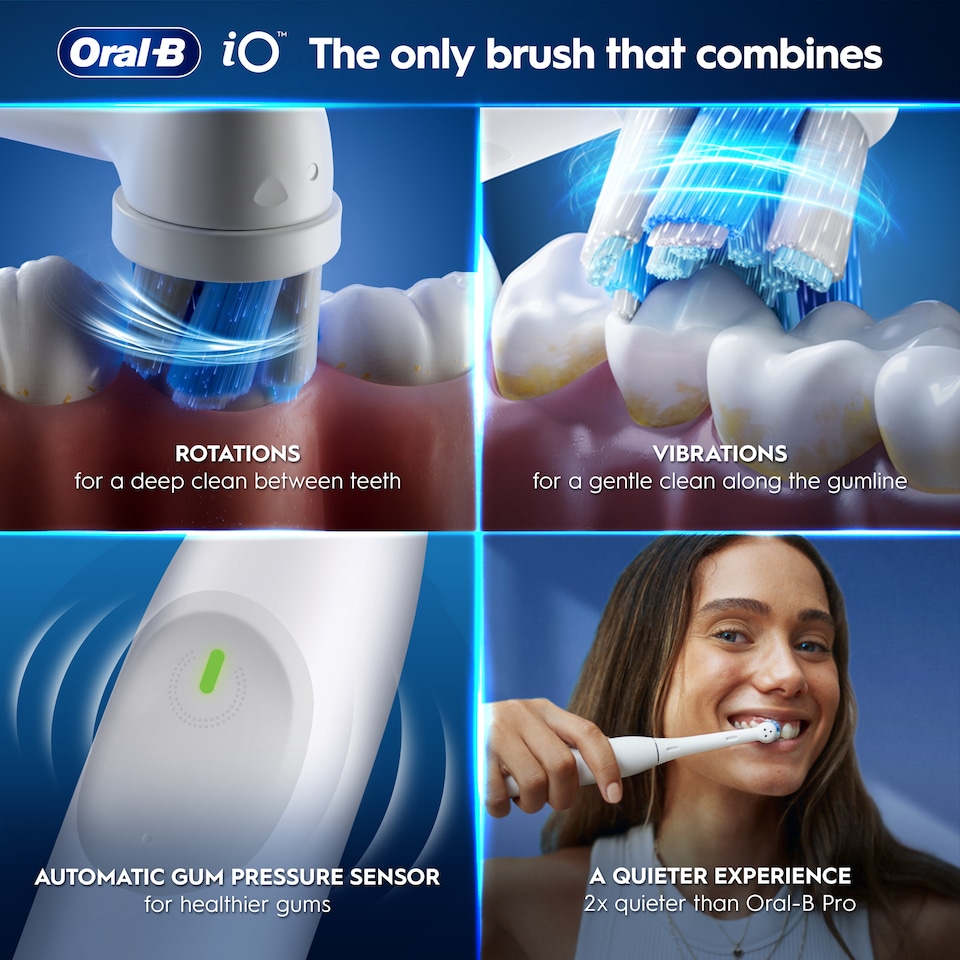 Oral-B iO™ The only brush that combines

ROTATIONS
for a deep clean between teeth

VIBRATIONS
for a gentle clean along the gumline

AUTOMATIC GUM PRESSURE SENSOR
for healthier gums

A QUIETER EXPERIENCE
2x quieter than Oral-B Pro