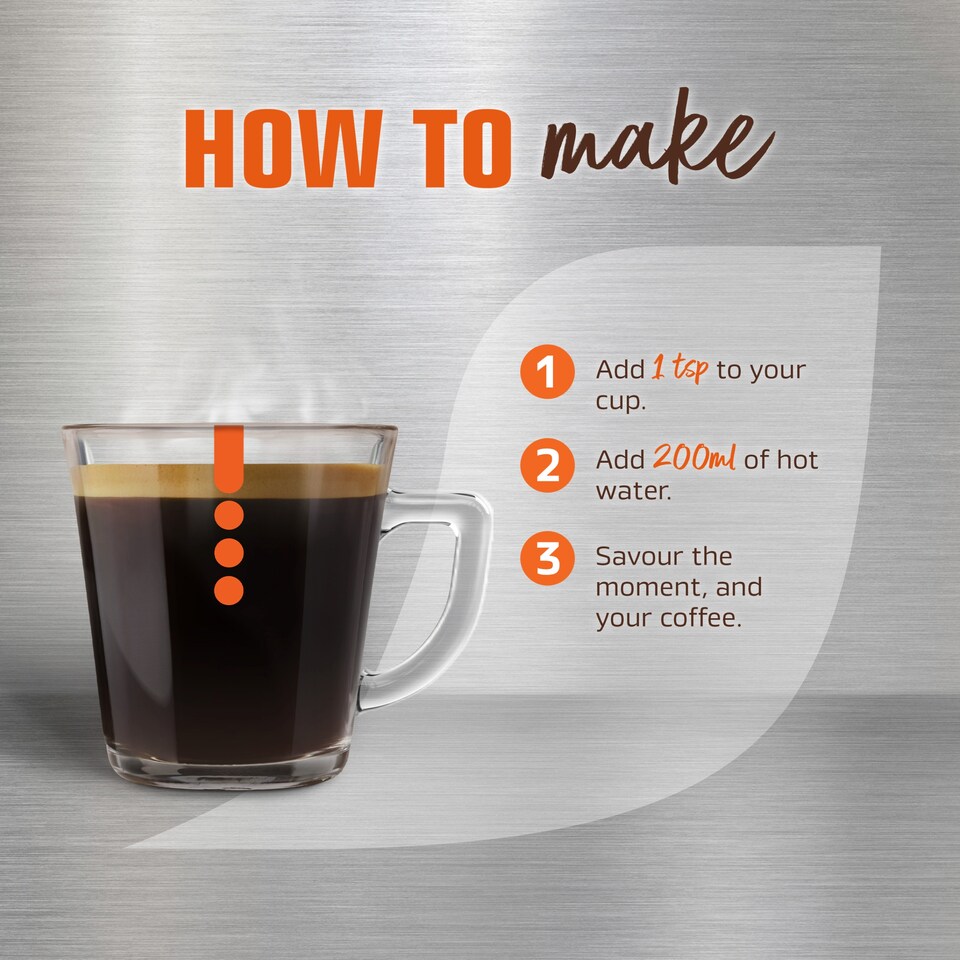 HOW TO make

1 Add 1 tsp to your cup.

2 Add 200ml of hot water.

3 Savour the moment, and your coffee.