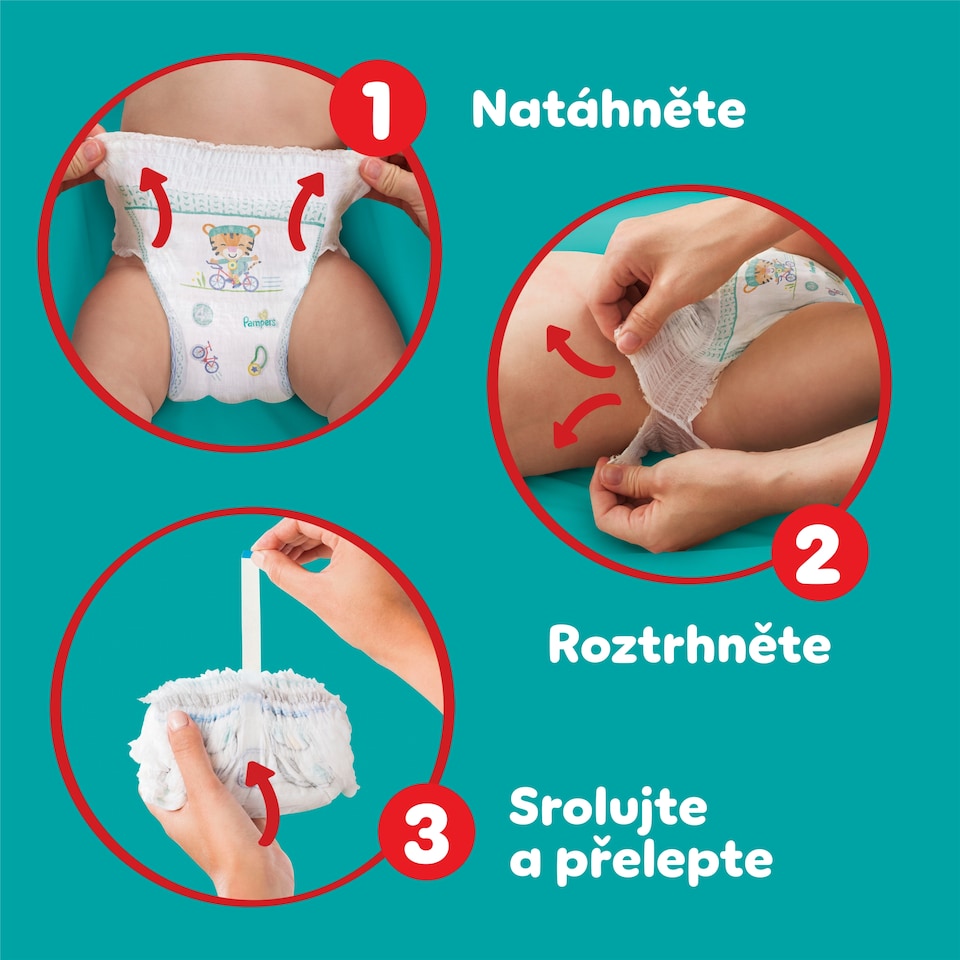 1 Natáhněte

Pampers

2 Roztrhněte

3 Srolujte a přelepte