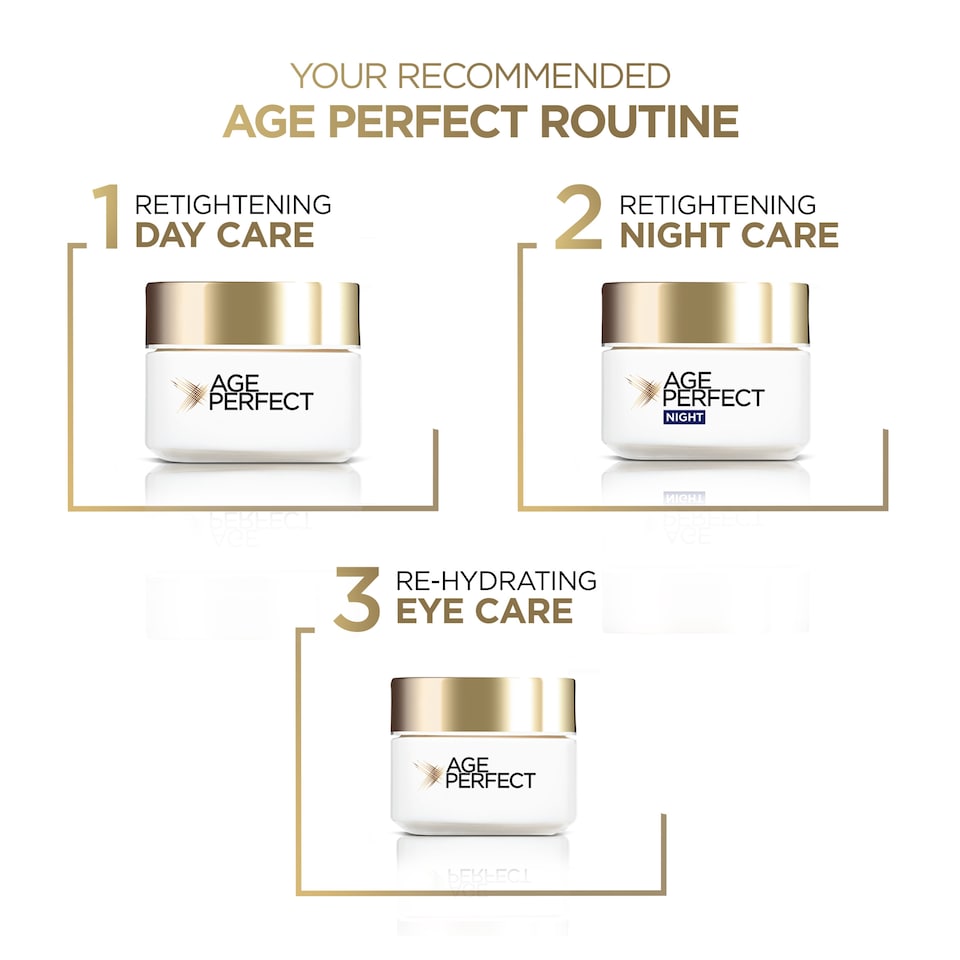 YOUR RECOMMENDED
AGE PERFECT ROUTINE

1 RETIGHTENING
DAY CARE

AGE
PERFECT

2 RETIGHTENING
NIGHT CARE

AGE
PERFECT
NIGHT

3 RE-HYDRATING
EYE CARE

AGE
PERFECT