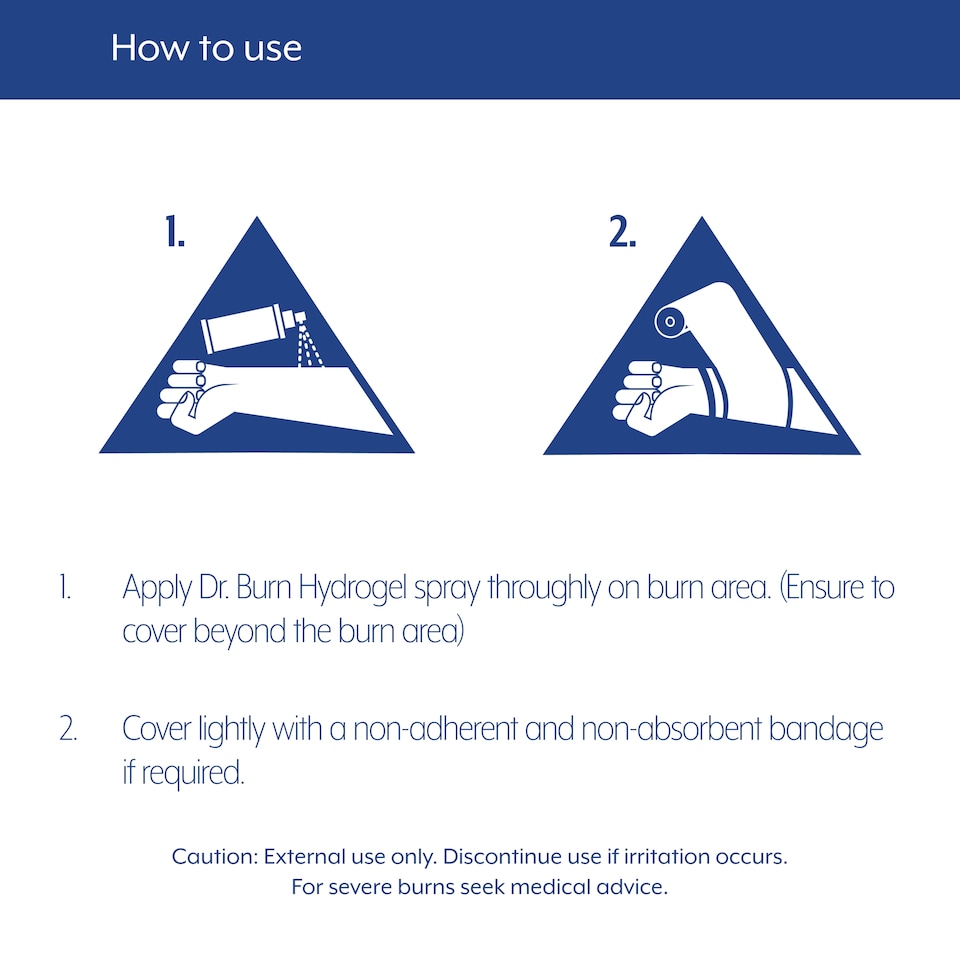 How to use

1.

2.

1. Apply Dr. Burn Hydrogel spray throughly on burn area. (Ensure to cover beyond the burn area)

2. Cover lightly with a non-adherent and non-absorbent bandage if required.

Caution: External use only. Discontinue use if irritation occurs.
For severe burns seek medical advice.