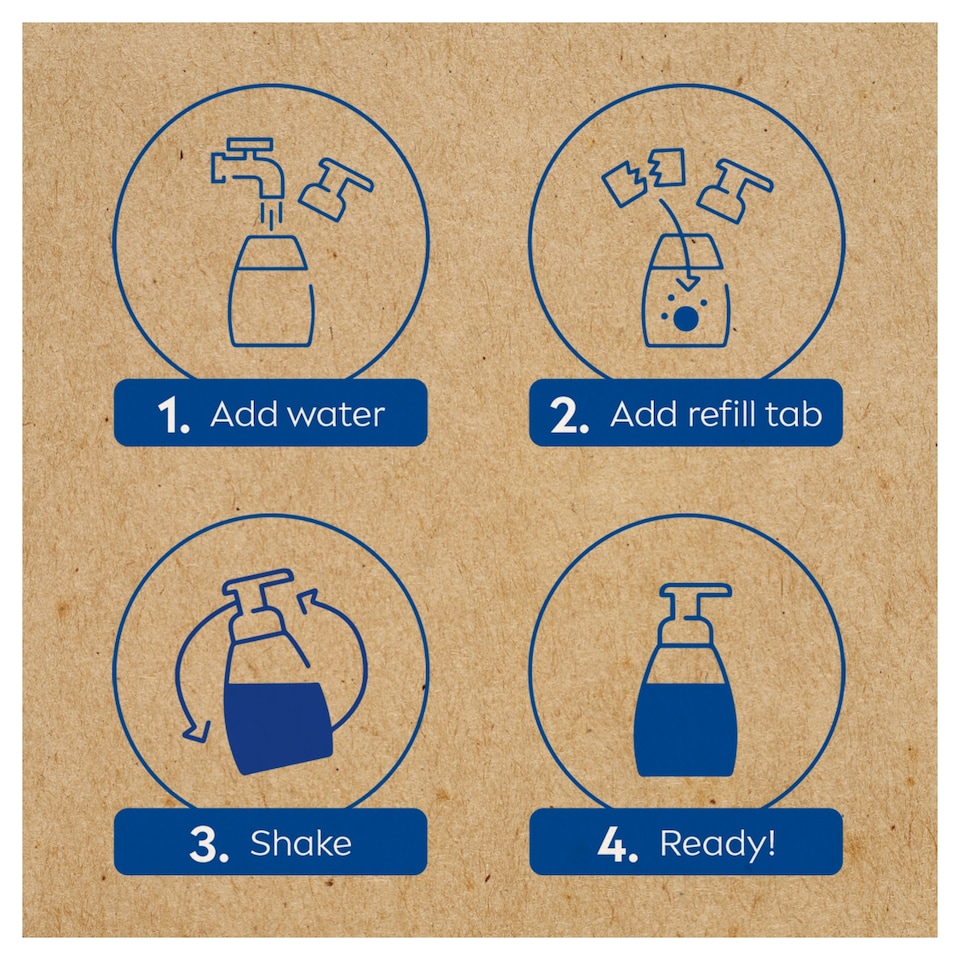 1. Add water

2. Add refill tab

3. Shake

4. Ready!