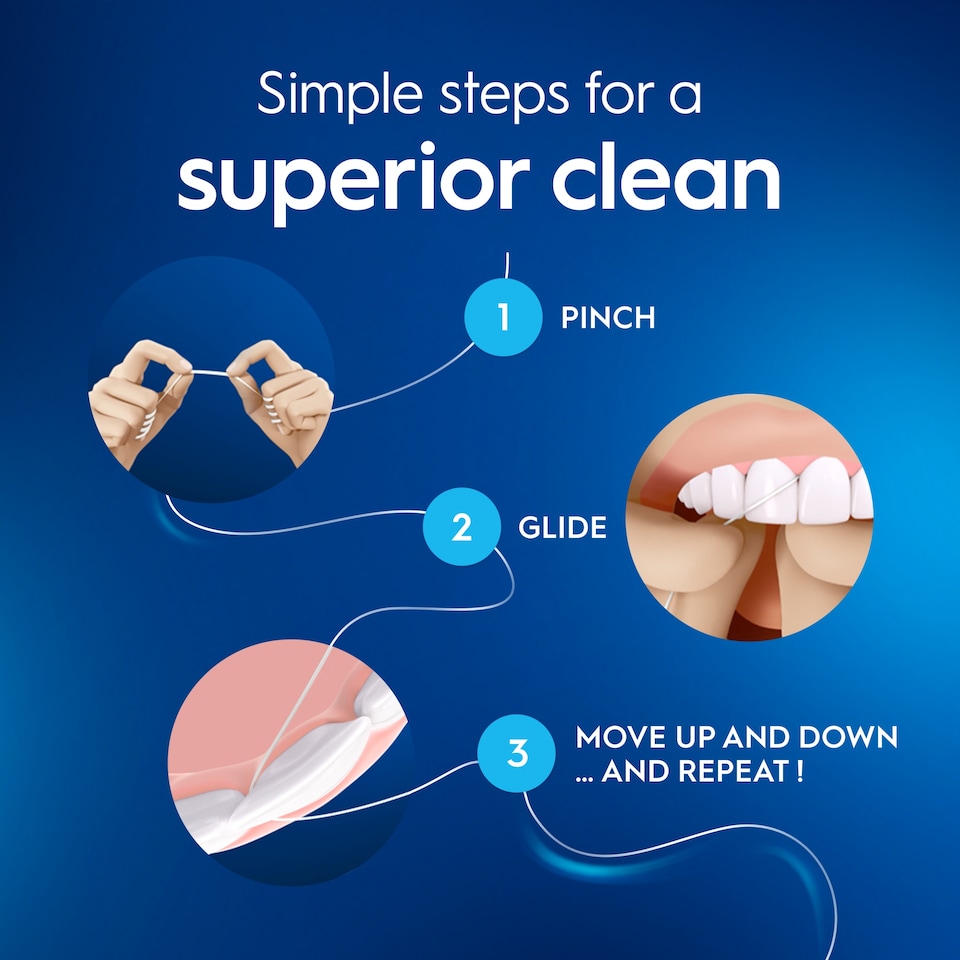 Simple steps for a
superior clean

1 PINCH

2 GLIDE

3 MOVE UP AND DOWN
... AND REPEAT !