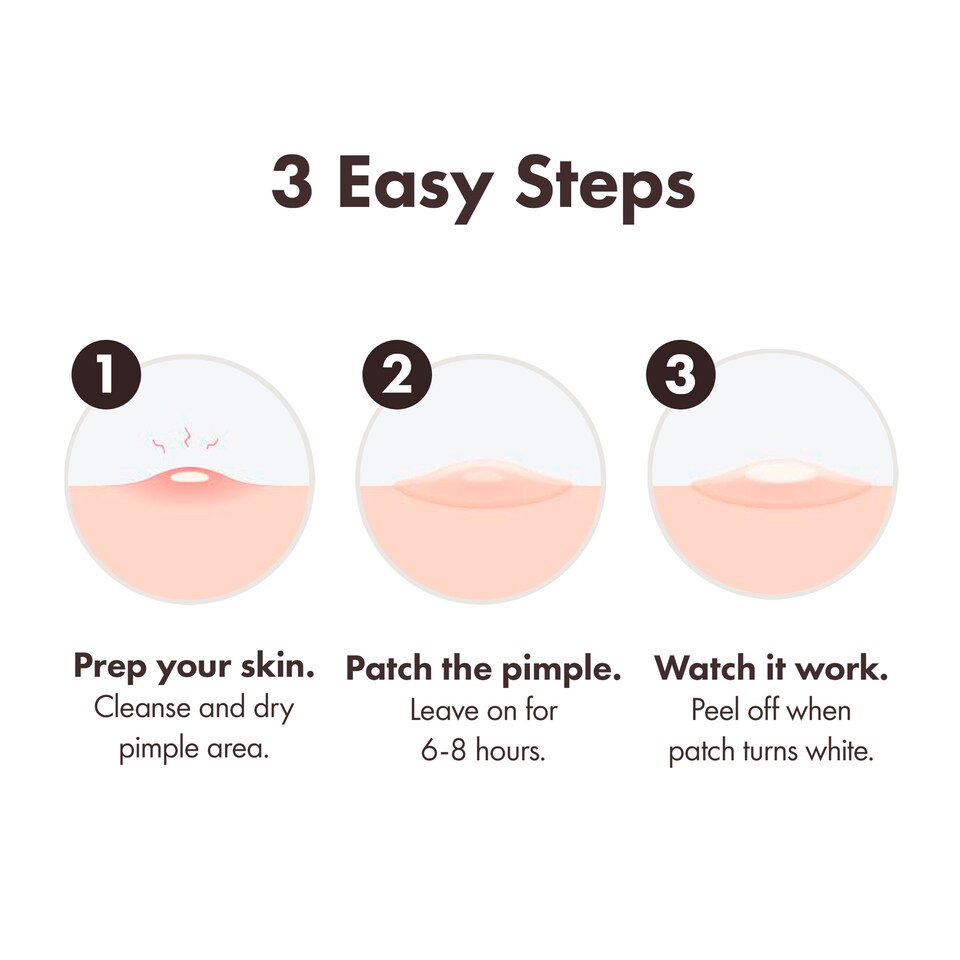 3 Easy Steps

1

Prep your skin.
Cleanse and dry pimple area.

2

Patch the pimple.
Leave on for 6-8 hours.

3

Watch it work.
Peel off when patch turns white.