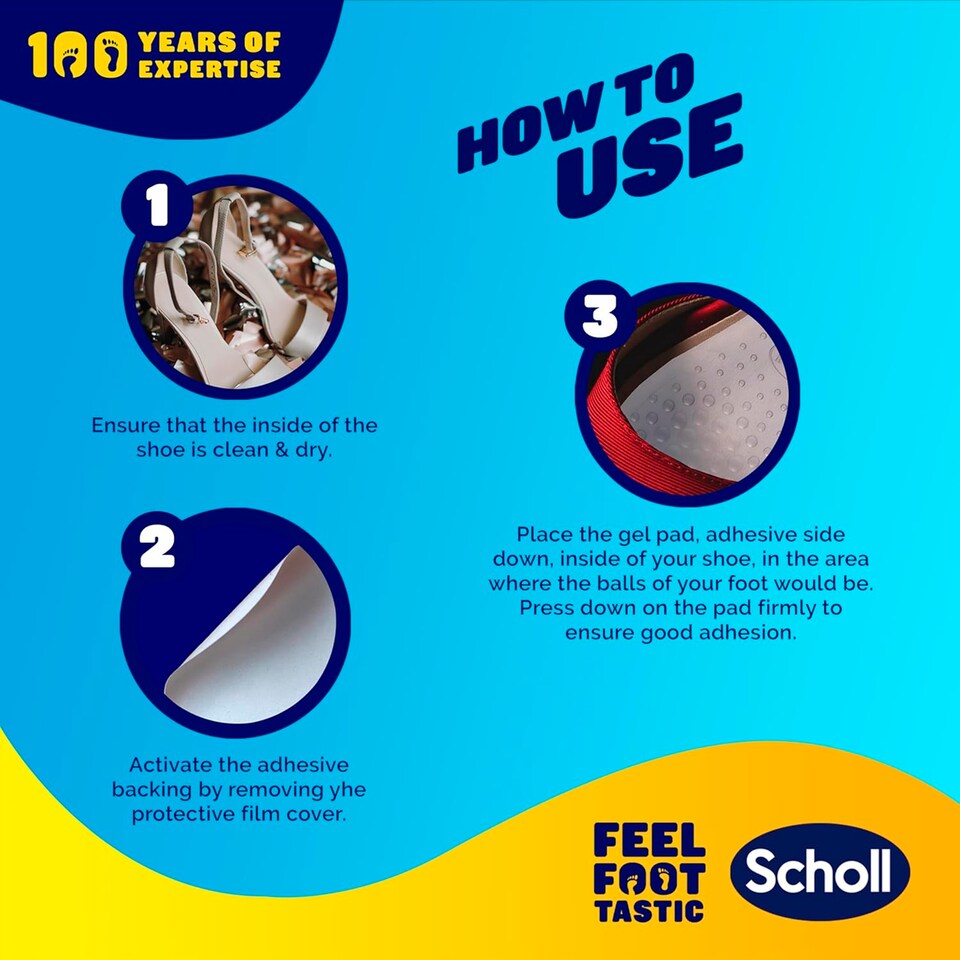 100 YEARS OF EXPERTISE

HOW TO USE

1

Ensure that the inside of the shoe is clean & dry.

2

Activate the adhesive backing by removing yhe protective film cover.

3

Place the gel pad, adhesive side down, inside of your shoe, in the area where the balls of your foot would be. Press down on the pad firmly to ensure good adhesion.

FEEL FOOT TASTIC

Scholl