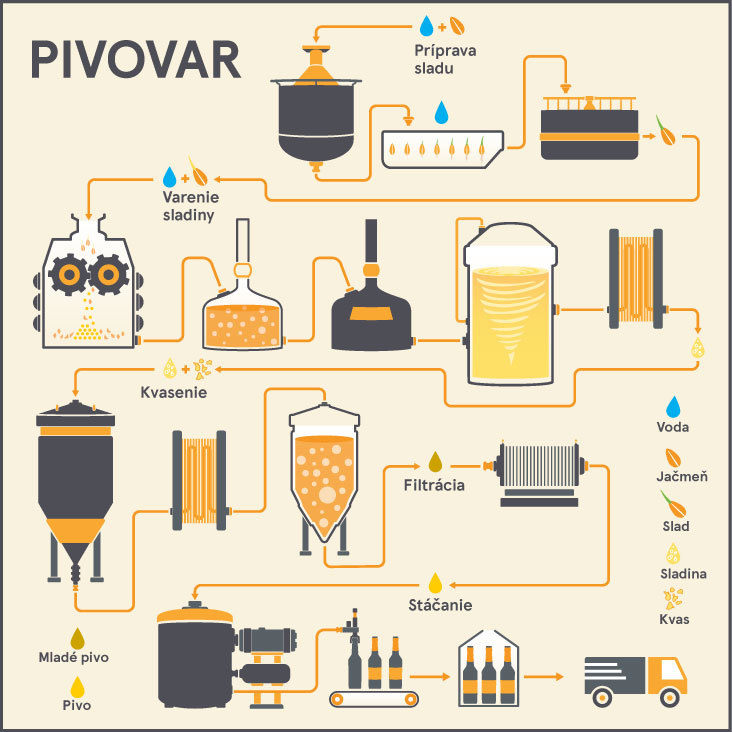 PIVOVAR

Príprava sladu

Varenie sladiny

Kvasenie

Filtrácia

Stáčanie

Voda

Jačmeň

Slad

Sladina

Kvas

Mladé pivo

Pivo